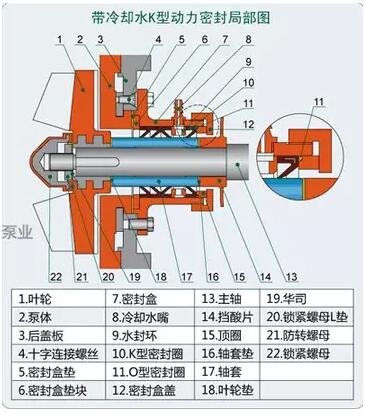 带冷却水K型动力密封局部图

1 2 3 4 5 6 7 8 9 10 11 12

11

泵业

22 21 20 19 18 17 16 15 14 13

| 1.叶轮 | 7.密封盒 | 13.主轴 | 19.华司 |
|---|---|---|---|
| 2.泵体 | 8.冷却水嘴 | 14.挡酸片 | 20.锁紧螺母L垫 |
| 3.后盖板 | 9.水封环 | 15.顶圈 | 21.防转螺母 |
| 4.十字连接螺丝 | 10.K型密封圈 | 16.轴套垫 | 22.锁紧螺母 |
| 5.密封盒垫 | 11.O型密封圈 | 17.轴套 | |
| 6.密封盒垫块 | 12.密封盒盖 | 18.叶轮垫 | |